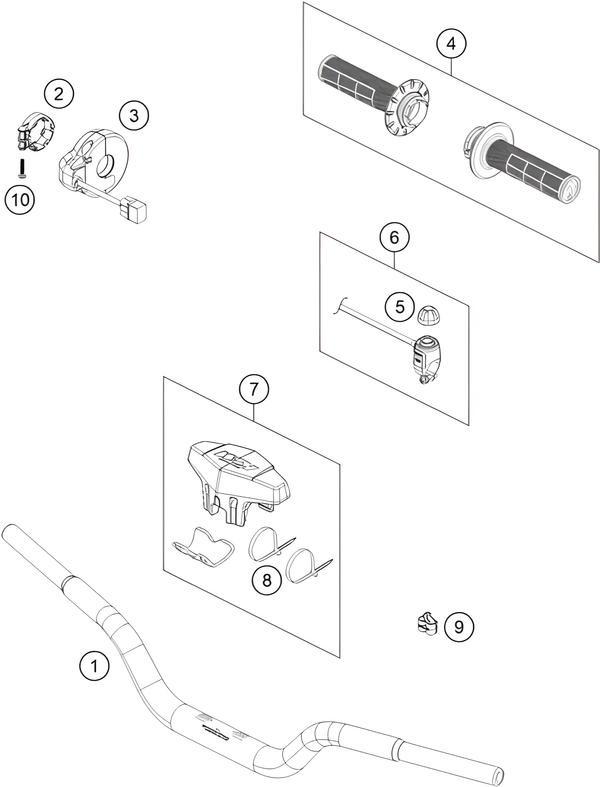 4
2
3
10
6
5
7
8
9
1